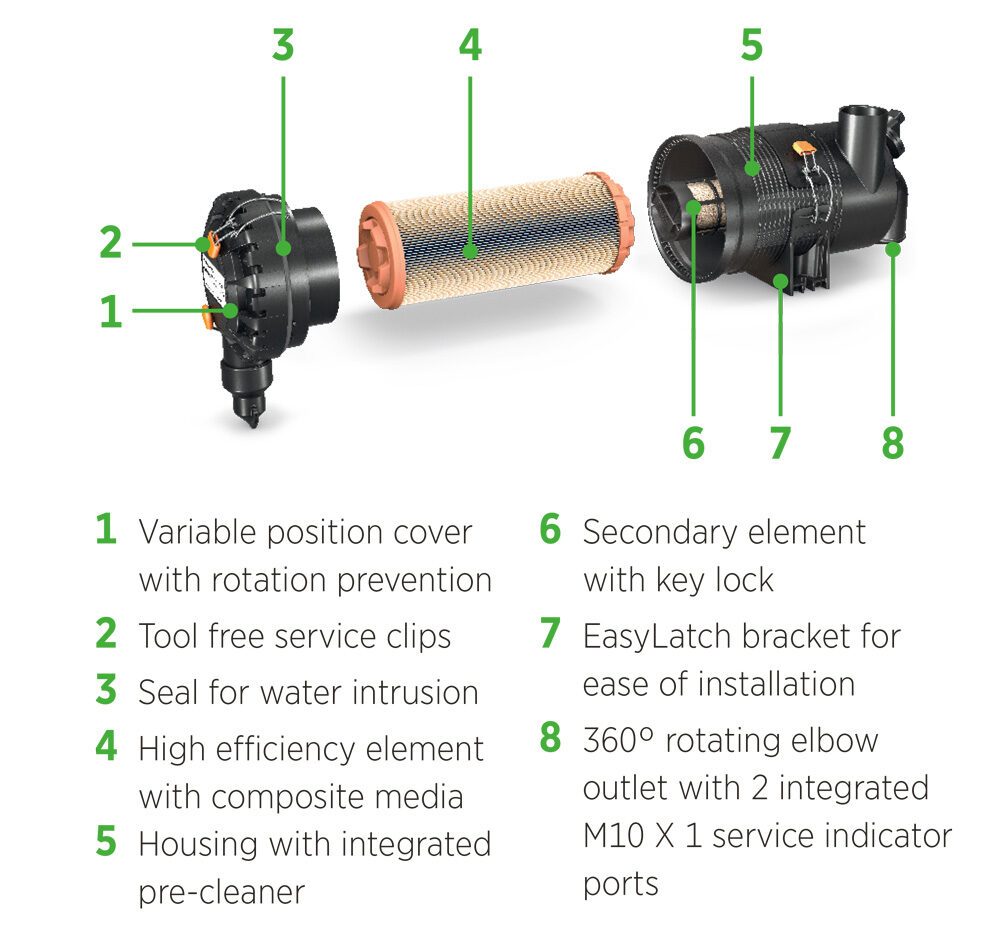 3

4

5

2

1

6

7

8

1 Variable position cover with rotation prevention

2 Tool free service clips

3 Seal for water intrusion

4 High efficiency element with composite media

5 Housing with integrated pre-cleaner

6 Secondary element with key lock

7 EasyLatch bracket for ease of installation

8 360º rotating elbow outlet with 2 integrated M10 X 1 service indicator ports